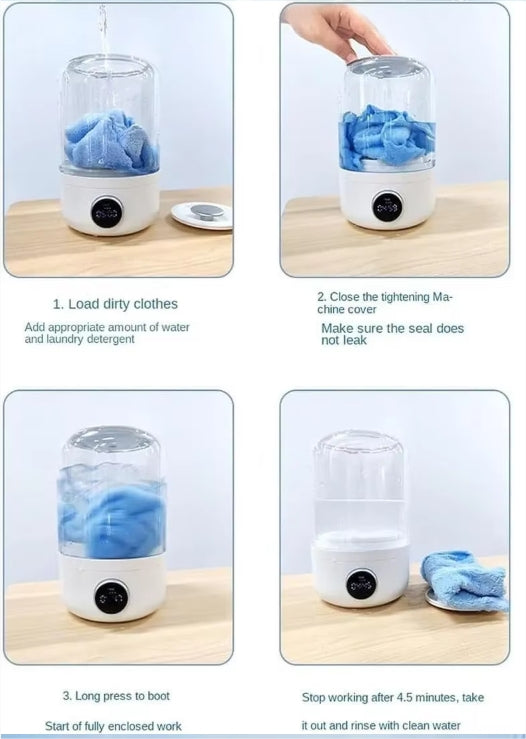 1. Load dirty clothes

Add appropriate amount of water and laundry detergent

2. Close the tightening Machine cover

Make sure the seal does not leak

3. Long press to boot

Start of fully enclosed work

Stop working after 4.5 minutes, take

it out and rinse with clean water